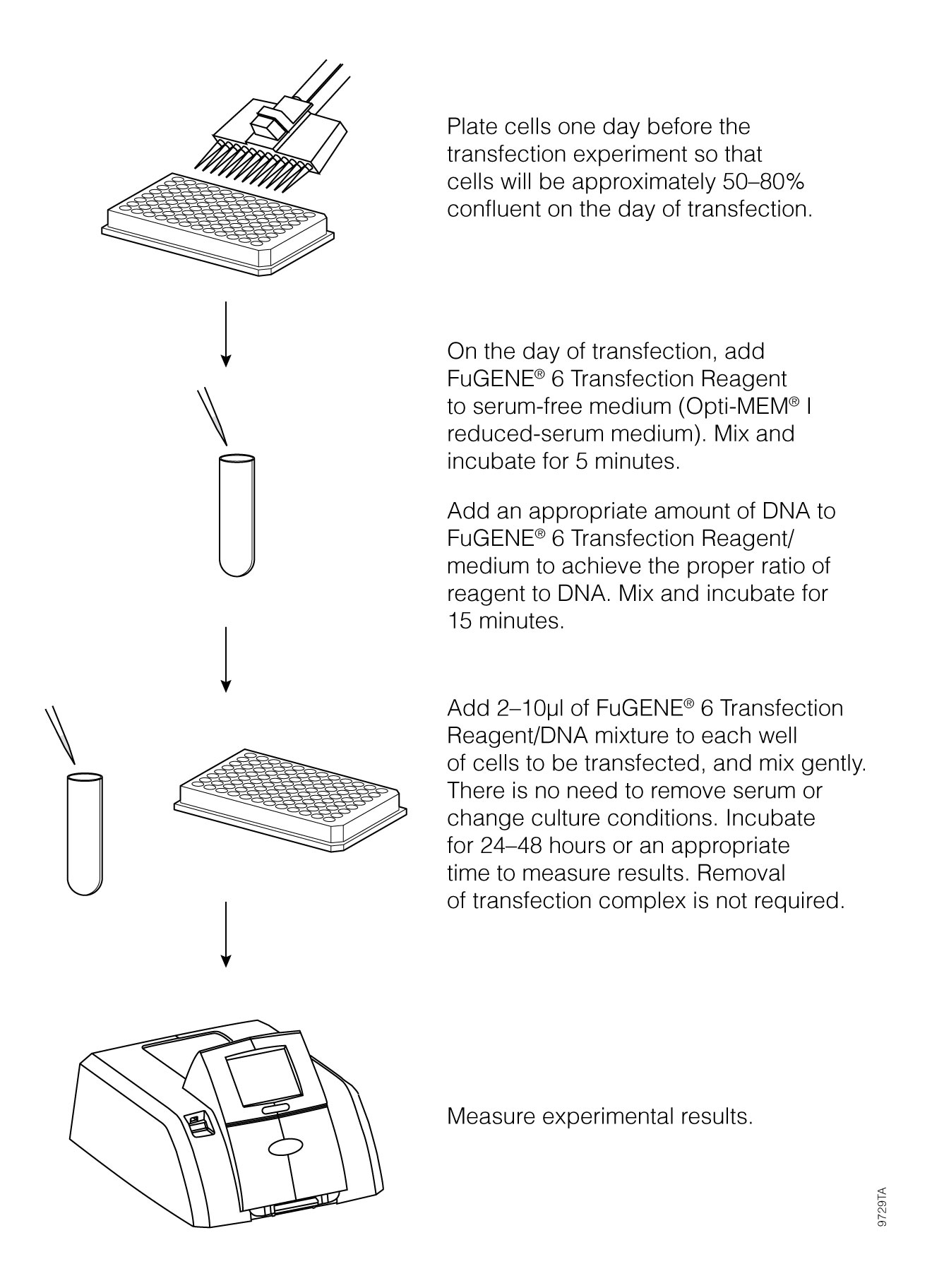 Plate cells one day before the transfection experiment so that cells will be approximately 50–80% confluent on the day of transfection.

On the day of transfection, add FuGENE® 6 Transfection Reagent to serum-free medium (Opti-MEM® I reduced-serum medium). Mix and incubate for 5 minutes.

Add an appropriate amount of DNA to FuGENE® 6 Transfection Reagent/ medium to achieve the proper ratio of reagent to DNA. Mix and incubate for 15 minutes.

Add 2–10µl of FuGENE® 6 Transfection Reagent/DNA mixture to each well of cells to be transfected, and mix gently. There is no need to remove serum or change culture conditions. Incubate for 24–48 hours or an appropriate time to measure results. Removal of transfection complex is not required.

Measure experimental results.

9729TA